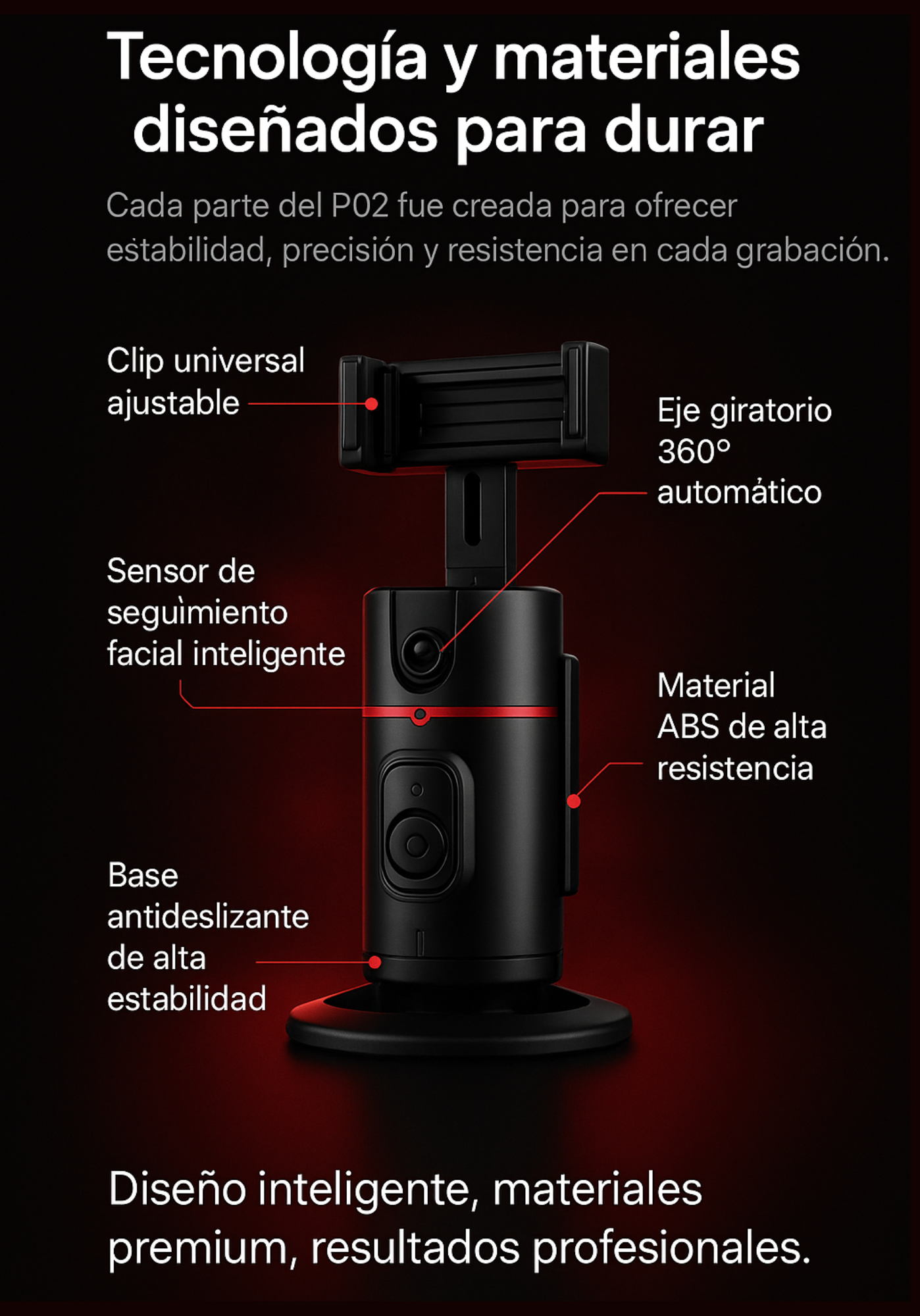 Tecnología y materiales diseñados para durar

Cada parte del P02 fue creada para ofrecer estabilidad, precisión y resistencia en cada grabación.

Clip universal ajustable

Eje giratorio 360° automático

Sensor de seguìmiento facial inteligente

Material ABS de alta resistencia

Base antideslizante de alta estabilidad

Diseño inteligente, materiales premium, resultados profesionales.